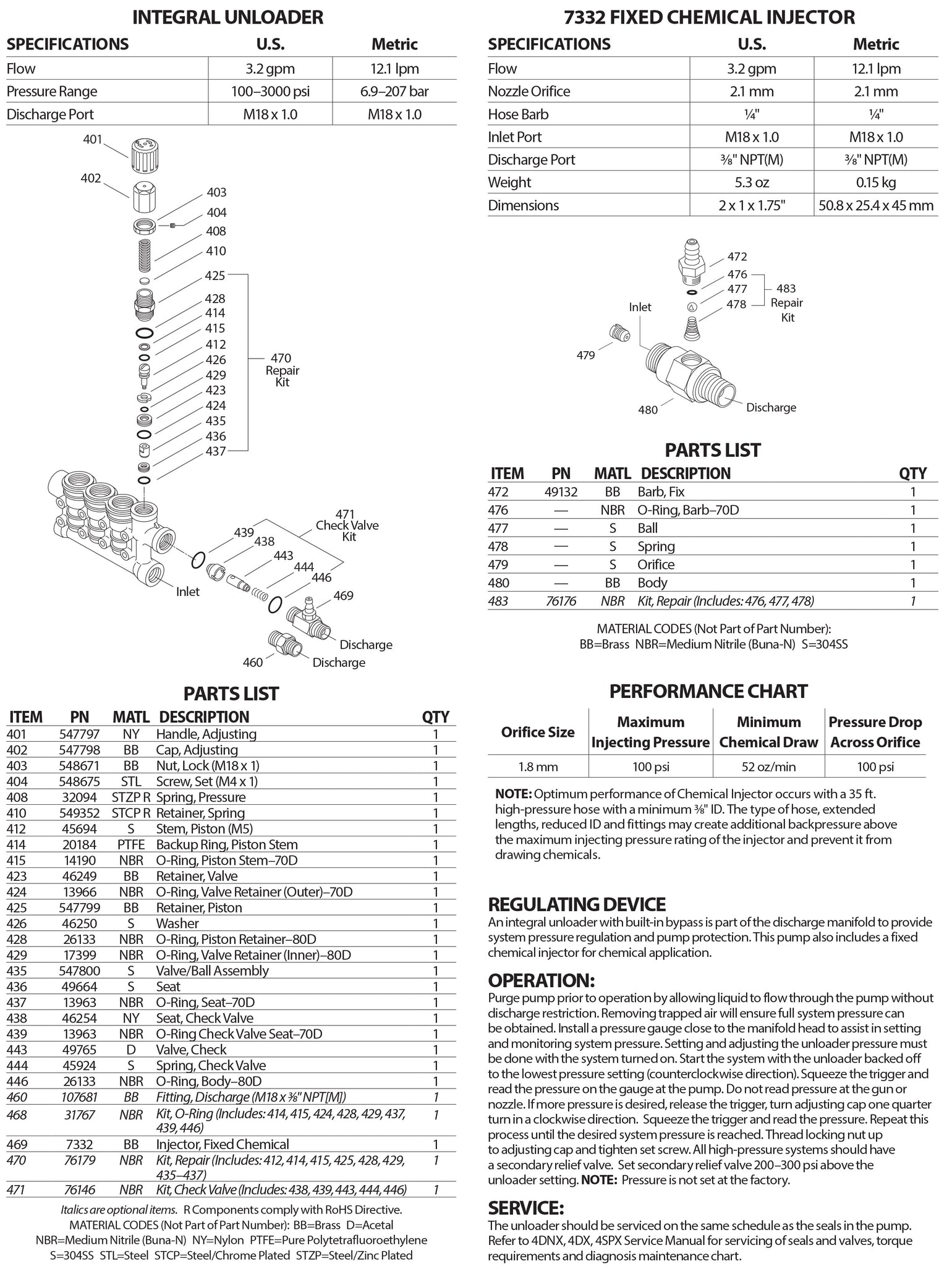 INTEGRAL UNLOADER

| SPECIFICATIONS | U.S. | Metric |
|---|---|---|
| Flow | 3.2 gpm | 12.1 lpm |
| Pressure Range | 100–3000 psi | 6.9–207 bar |
| Discharge Port | M18 x 1.0 | M18 x 1.0 |

401
402
403
404
408
410
425
428
414
415
412
426
429
423
424
435
436
437
470 Repair Kit
471 Check Valve Kit
439
438
443
444
446
469
Inlet
Discharge
460
Discharge

PARTS LIST

| ITEM | PN | MATL | DESCRIPTION | QTY |
|---|---|---|---|---|
| 401 | 547797 | NY | Handle, Adjusting | 1 |
| 402 | 547798 | BB | Cap, Adjusting | 1 |
| 403 | 548671 | BB | Nut, Lock (M18 x 1) | 1 |
| 404 | 548675 | STL | Screw, Set (M4 x 1) | 1 |
| 408 | 32094 | STZP R | Spring, Pressure | 1 |
| 410 | 549352 | STCP R | Retainer, Spring | 1 |
| 412 | 45694 | S | Stem, Piston (M5) | 1 |
| 414 | 20184 | PTFE | Backup Ring, Piston Stem | 1 |
| 415 | 14190 | NBR | O-Ring, Piston Stem–70D | 1 |
| 423 | 46249 | BB | Retainer, Valve | 1 |
| 424 | 13966 | NBR | O-Ring, Valve Retainer (Outer)–70D | 1 |
| 425 | 547799 | BB | Retainer, Piston | 1 |
| 426 | 46250 | S | Washer | 1 |
| 428 | 26133 | NBR | O-Ring, Piston Retainer–80D | 1 |
| 429 | 17399 | NBR | O-Ring, Valve Retainer (Inner)–80D | 1 |
| 435 | 547800 | S | Valve/Ball Assembly | 1 |
| 436 | 49664 | S | Seat | 1 |
| 437 | 13963 | NBR | O-Ring, Seat–70D | 1 |
| 438 | 46254 | NY | Seat, Check Valve | 1 |
| 439 | 13963 | NBR | O-Ring Check Valve Seat–70D | 1 |
| 443 | 49765 | D | Valve, Check | 1 |
| 444 | 45924 | S | Spring, Check Valve | 1 |
| 446 | 26133 | NBR | O-Ring, Body–80D | 1 |
| 460 | 107681 | BB | Fitting, Discharge (M18 x ⅜" NPT[M]) | 1 |
| 468 | 31767 | NBR | Kit, O-Ring (Includes: 414, 415, 424, 428, 429, 437, 439, 446) | 1 |
| 469 | 7332 | BB | Injector, Fixed Chemical | 1 |
| 470 | 76179 | NBR | Kit, Repair (Includes: 412, 414, 415, 425, 428, 429, 435–437) | 1 |
| 471 | 76146 | NBR | Kit, Check Valve (Includes: 438, 439, 443, 444, 446) | 1 |

Italics are optional items. R Components comply with RoHS Directive.
MATERIAL CODES (Not Part of Part Number): BB=Brass D=Acetal NBR=Medium Nitrile (Buna-N) NY=Nylon PTFE=Pure Polytetrafluoroethylene S=304SS STL=Steel STCP=Steel/Chrome Plated STZP=Steel/Zinc Plated

7332 FIXED CHEMICAL INJECTOR

| SPECIFICATIONS | U.S. | Metric |
|---|---|---|
| Flow | 3.2 gpm | 12.1 lpm |
| Nozzle Orifice | 2.1 mm | 2.1 mm |
| Hose Barb | ¼" | ¼" |
| Inlet Port | M18 x 1.0 | M18 x 1.0 |
| Discharge Port | ⅜" NPT(M) | ⅜" NPT(M) |
| Weight | 5.3 oz | 0.15 kg |
| Dimensions | 2 x 1 x 1.75" | 50.8 x 25.4 x 45 mm |

472
476
477
478
483 Repair Kit
Inlet
479
480
Discharge

PARTS LIST

| ITEM | PN | MATL | DESCRIPTION | QTY |
|---|---|---|---|---|
| 472 | 49132 | BB | Barb, Fix | 1 |
| 476 | — | NBR | O-Ring, Barb–70D | 1 |
| 477 | — | S | Ball | 1 |
| 478 | — | S | Spring | 1 |
| 479 | — | S | Orifice | 1 |
| 480 | — | BB | Body | 1 |
| 483 | 76176 | NBR | Kit, Repair (Includes: 476, 477, 478) | 1 |

MATERIAL CODES (Not Part of Part Number):
BB=Brass NBR=Medium Nitrile (Buna-N) S=304SS

PERFORMANCE CHART

| Orifice Size | Maximum Injecting Pressure | Minimum Chemical Draw | Pressure Drop Across Orifice |
|---|---|---|---|
| 1.8 mm | 100 psi | 52 oz/min | 100 psi |

NOTE: Optimum performance of Chemical Injector occurs with a 35 ft. high-pressure hose with a minimum ⅜" ID. The type of hose, extended lengths, reduced ID and fittings may create additional backpressure above the maximum injecting pressure rating of the injector and prevent it from drawing chemicals.

REGULATING DEVICE
An integral unloader with built-in bypass is part of the discharge manifold to provide system pressure regulation and pump protection. This pump also includes a fixed chemical injector for chemical application.

OPERATION:
Purge pump prior to operation by allowing liquid to flow through the pump without discharge restriction. Removing trapped air will ensure full system pressure can be obtained. Install a pressure gauge close to the manifold head to assist in setting and monitoring system pressure. Setting and adjusting the unloader pressure must be done with the system turned on. Start the system with the unloader backed off to the lowest pressure setting (counterclockwise direction). Squeeze the trigger and read the pressure on the gauge at the pump. Do not read pressure at the gun or nozzle. If more pressure is desired, release the trigger, turn adjusting cap one quarter turn in a clockwise direction. Squeeze the trigger and read the pressure. Repeat this process until the desired system pressure is reached. Thread locking nut up to adjusting cap and tighten set screw. All high-pressure systems should have a secondary relief valve. Set secondary relief valve 200–300 psi above the unloader setting. NOTE: Pressure is not set at the factory.

SERVICE:
The unloader should be serviced on the same schedule as the seals in the pump. Refer to 4DNX, 4DX, 4SPX Service Manual for servicing of seals and valves, torque requirements and diagnosis maintenance chart.